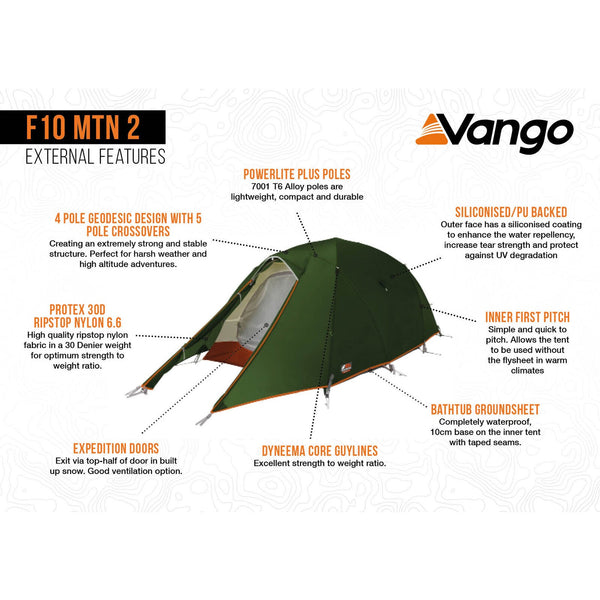 F10 MTN 2
EXTERNAL FEATURES

Vango

POWERLITE PLUS POLES
7001 T6 Alloy poles are lightweight, compact and durable

4 POLE GEODESIC DESIGN WITH 5 POLE CROSSOVERS
Creating an extremely strong and stable structure. Perfect for harsh weather and high altitude adventures.

SILICONISED/PU BACKED
Outer face has a siliconised coating to enhance the water repellency, increase tear strength and protect against UV degradation

PROTEX 30D RIPSTOP NYLON 6.6
High quality ripstop nylon fabric in a 30 Denier weight for optimum strength to weight ratio.

INNER FIRST PITCH
Simple and quick to pitch. Allows the tent to be used without the flysheet in warm climates

BATHTUB GROUNDSHEET
Completely waterproof, 10cm base on the inner tent with taped seams.

EXPEDITION DOORS
Exit via top-half of door in built up snow. Good ventilation option.

DYNEEMA CORE GUYLINES
Excellent strength to weight ratio.